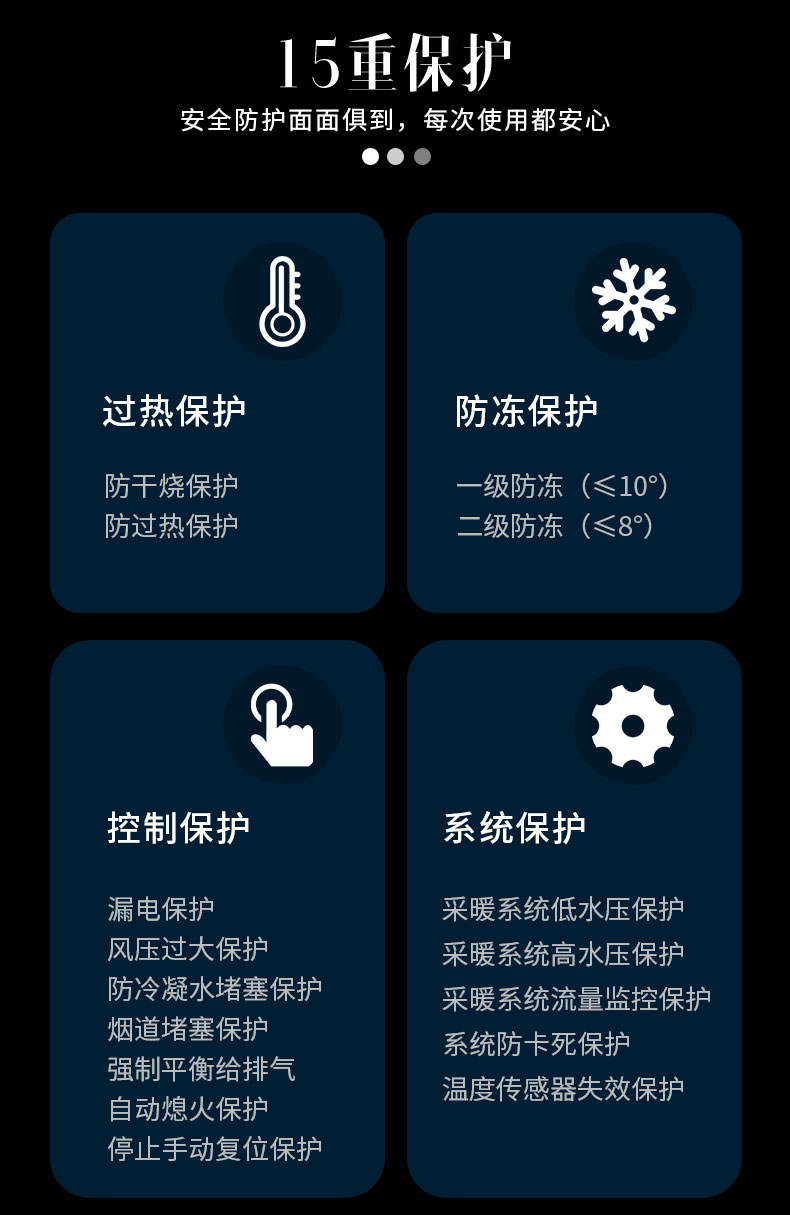 15重保护

安全防护面面俱到，每次使用都安心

过热保护

防干烧保护
防过热保护

防冻保护

一级防冻（≤10°）
二级防冻（≤8°）

控制保护

漏电保护
风压过大保护
防冷凝水堵塞保护
烟道堵塞保护
强制平衡给排气
自动熄火保护
停止手动复位保护

系统保护

采暖系统低水压保护
采暖系统高水压保护
采暖系统流量监控保护
系统防卡死保护
温度传感器失效保护