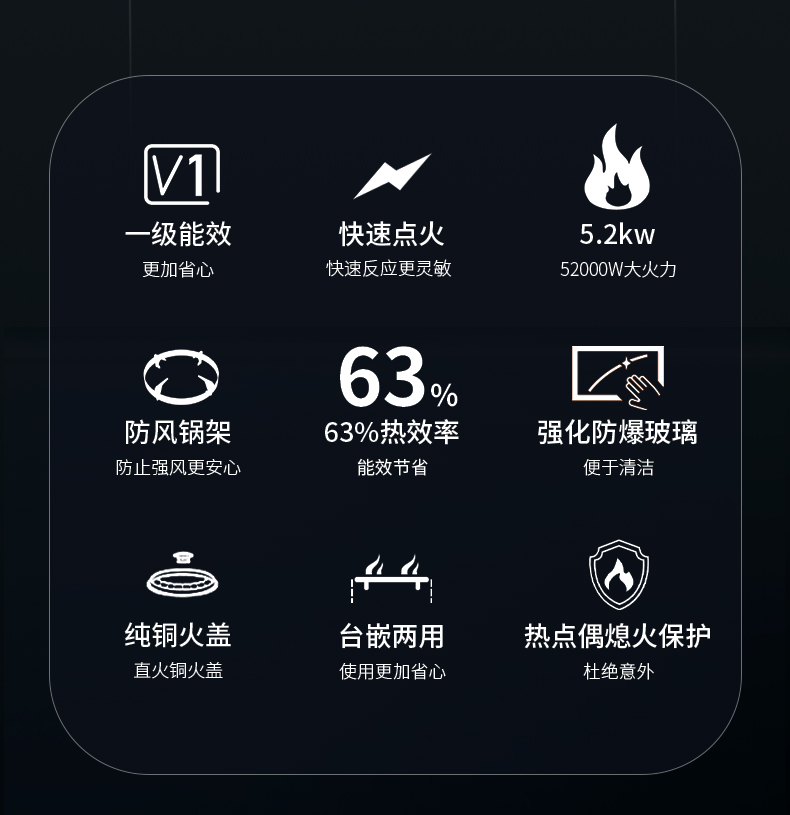 V1

一级能效
更加省心

快速点火
快速反应更灵敏

5.2kw
52000W大火力

防风锅架
防止强风更安心

63%

63%热效率
能效节省

强化防爆玻璃
便于清洁

纯铜火盖
直火铜火盖

台嵌两用
使用更加省心

热点偶熄火保护
杜绝意外