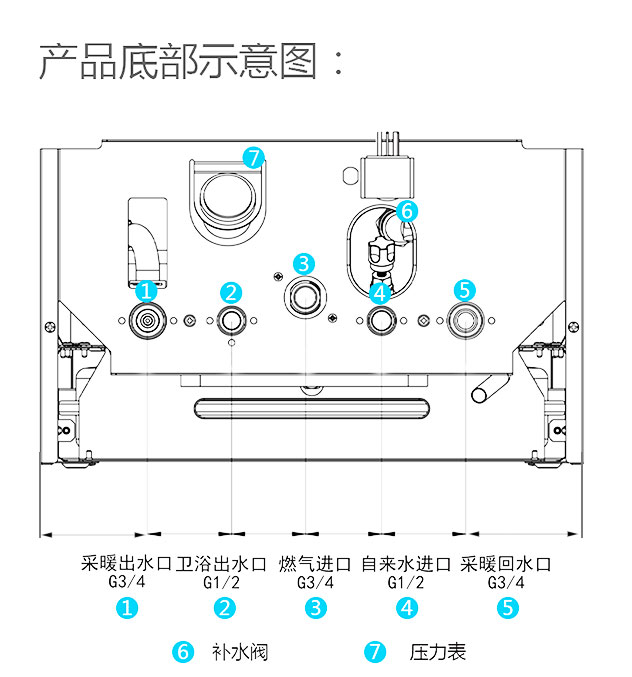 产品底部示意图：

7
6
3
1
2
4
5

采暖出水口
G3/4
1

卫浴出水口
G1/2
2

燃气进口
G3/4
3

自来水进口
G1/2
4

采暖回水口
G3/4
5

6 补水阀

7 压力表